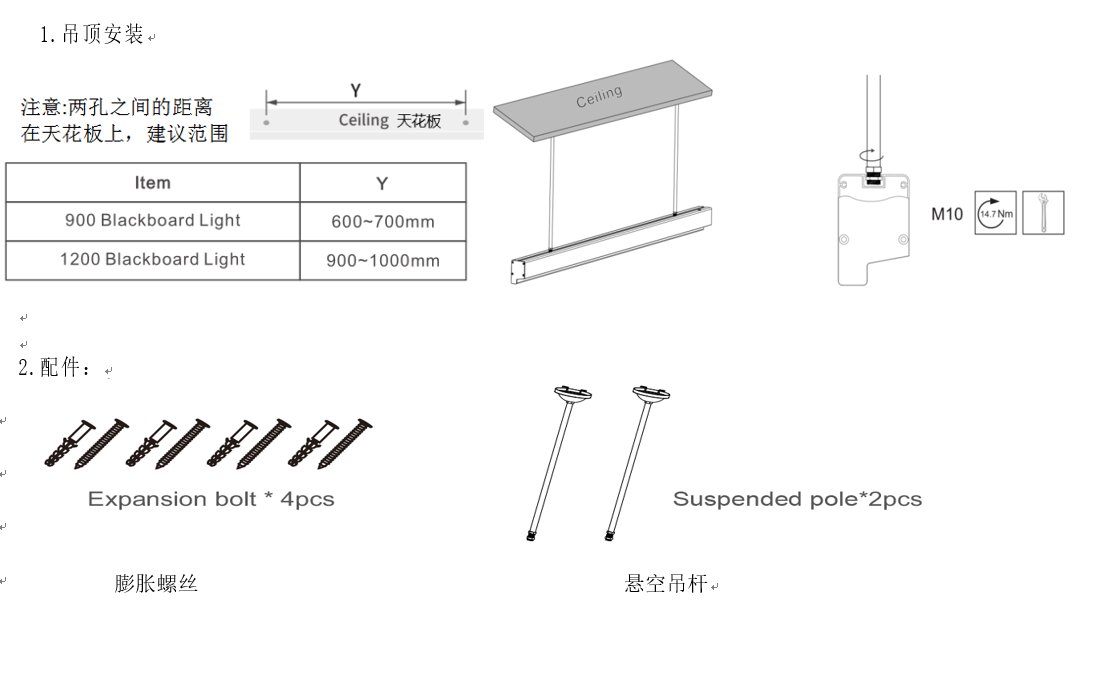 1.吊顶安装

注意:两孔之间的距离在天花板上，建议范围

Y

Ceiling 天花板

| Item | Y |
|---|---|
| 900 Blackboard Light | 600~700mm |
| 1200 Blackboard Light | 900~1000mm |

Ceiling

M10

14.7 Nm

2.配件：

Expansion bolt * 4pcs

Suspended pole*2pcs

膨胀螺丝

悬空吊杆